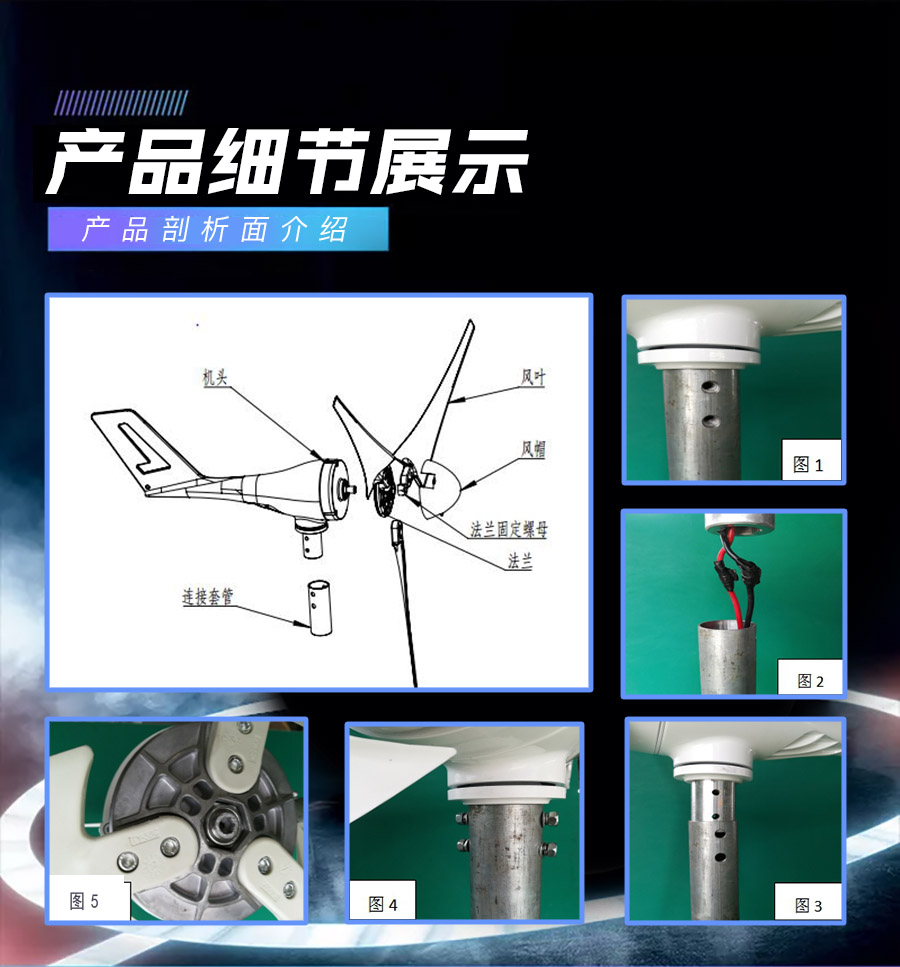 产品细节展示
产品剖析面介绍

机头
风叶
风帽
法兰固定螺母
法兰
连接套管

图 1
图 2
图 5
图 4
图 3